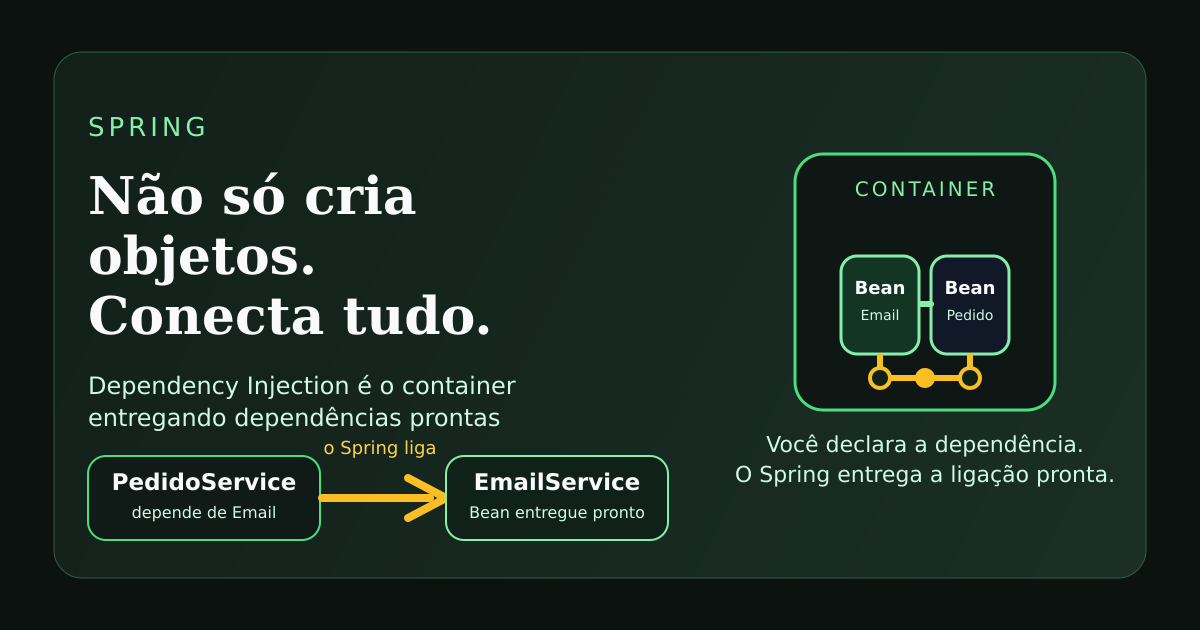 SPRING

Não só cria objetos. Conecta tudo.

Dependency Injection é o container entregando dependências prontas

o Spring liga

PedidoService
depende de Email

EmailService
Bean entregue pronto

CONTAINER

Bean
Email

Bean
Pedido

Você declara a dependência.
O Spring entrega a ligação pronta.